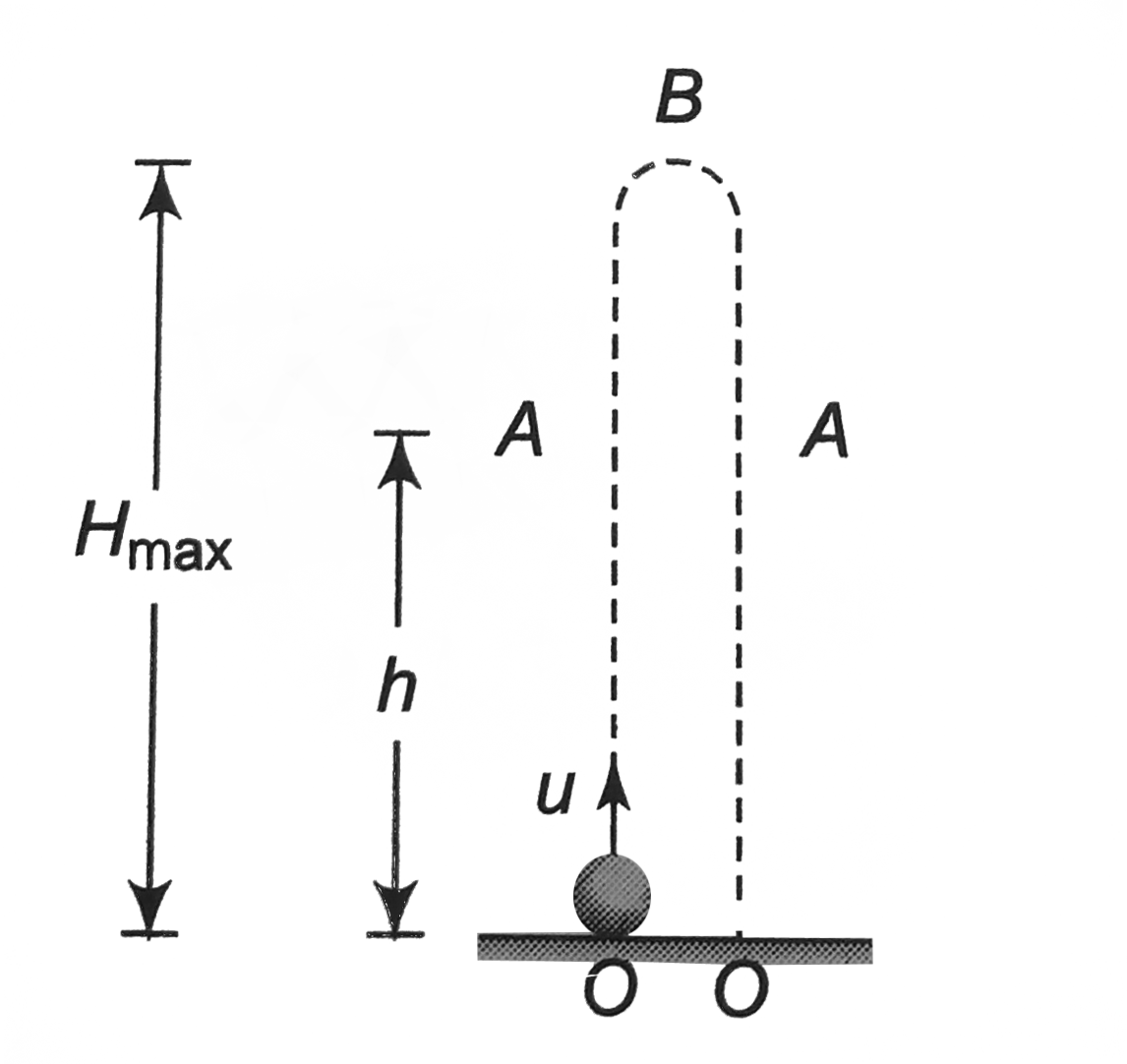 B

A A

$H_{max}$

h

u

O O